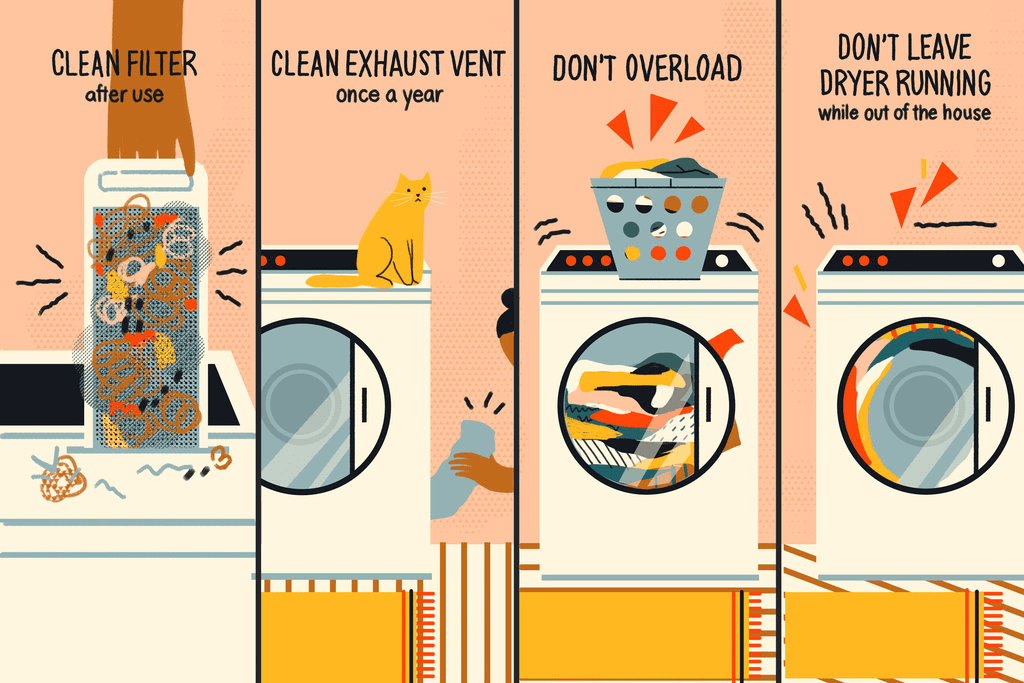 CLEAN FILTER
after use

CLEAN EXHAUST VENT
once a year

DON'T OVERLOAD

DON'T LEAVE DRYER RUNNING
while out of the house