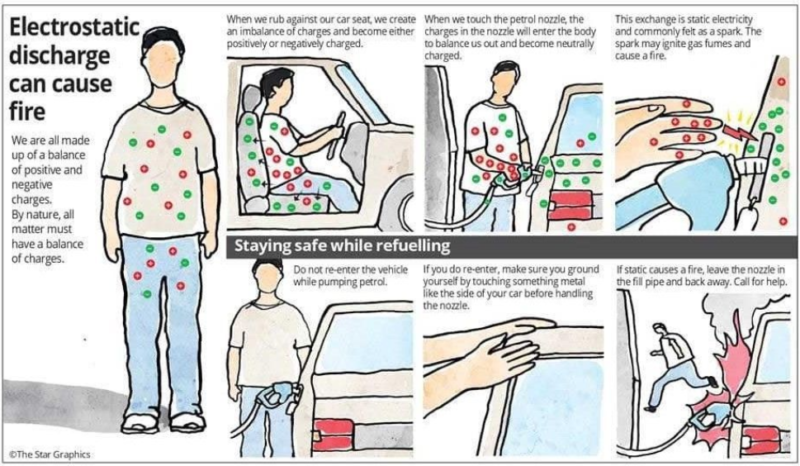 Electrostatic discharge can cause fire

We are all made up of a balance of positive and negative charges. By nature, all matter must have a balance of charges.

When we rub against our car seat, we create an imbalance of charges and become either positively or negatively charged.

When we touch the petrol nozzle, the charges in the nozzle will enter the body to balance us out and become neutrally charged.

This exchange is static electricity and commonly felt as a spark. The spark may ignite gas fumes and cause a fire.

Staying safe while refuelling

Do not re-enter the vehicle while pumping petrol.

If you do re-enter, make sure you ground yourself by touching something metal like the side of your car before handling the nozzle.

If static causes a fire, leave the nozzle in the fill pipe and back away. Call for help.

©The Star Graphics